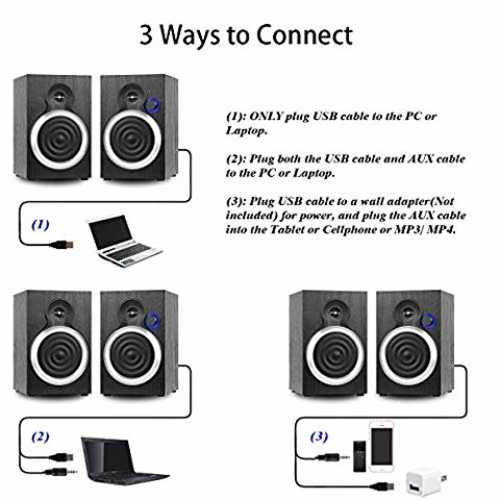 3 Ways to Connect

(1): ONLY plug USB cable to the PC or Laptop.

(2): Plug both the USB cable and AUX cable to the PC or Laptop.

(3): Plug USB cable to a wall adapter(Not included) for power, and plug the AUX cable into the Tablet or Cellphone or MP3/ MP4.

(1)

(2)

(3)