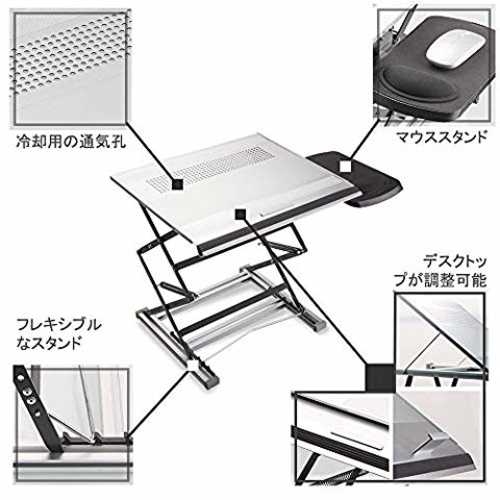 冷却用の通気孔

マウススタンド

デスクトップが調整可能

フレキシブルなスタンド