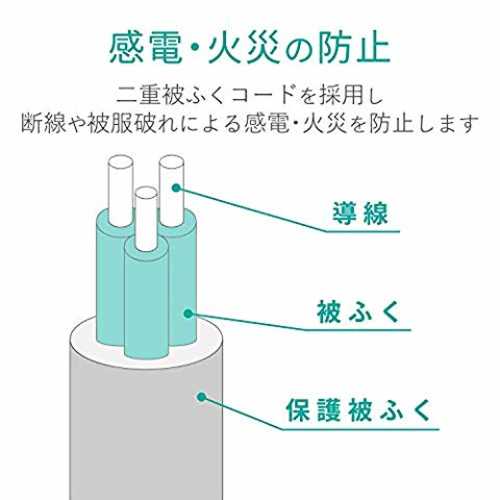 感電・火災の防止

二重被ふくコードを採用し
断線や被服破れによる感電・火災を防止します

導線

被ふく

保護被ふく