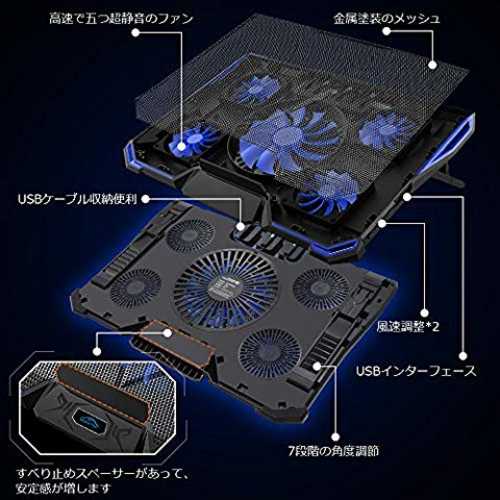 高速で五つ超静音のファン

金属塗装のメッシュ

USBケーブル収納便利

風速調整*2

USBインターフェース

7段階の角度調節

すべり止めスペーサーがあって、安定感が増します