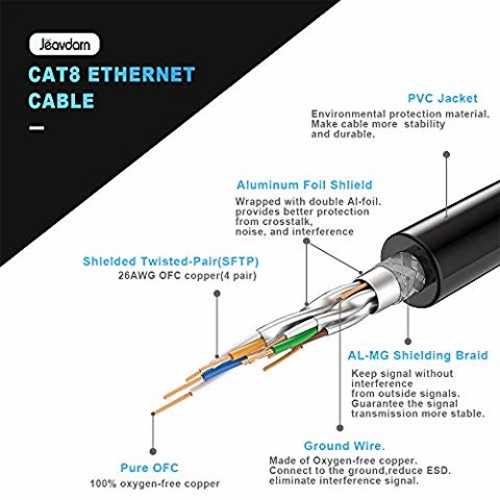 Jeavdarn

CAT8 ETHERNET CABLE

PVC Jacket
Environmental protection material. Make cable more stability and durable.

Aluminum Foil Shield
Wrapped with double Al-foil. provides better protection from crosstalk, noise, and interference

Shielded Twisted-Pair(SFTP)
26AWG OFC copper(4 pair)

AL-MG Shielding Braid
Keep signal without interference from outside signals. Guarantee the signal transmission more stable.

Ground Wire.
Made of Oxygen-free copper. Connect to the ground,reduce ESD. eliminate interference signal.

Pure OFC
100% oxygen-free copper