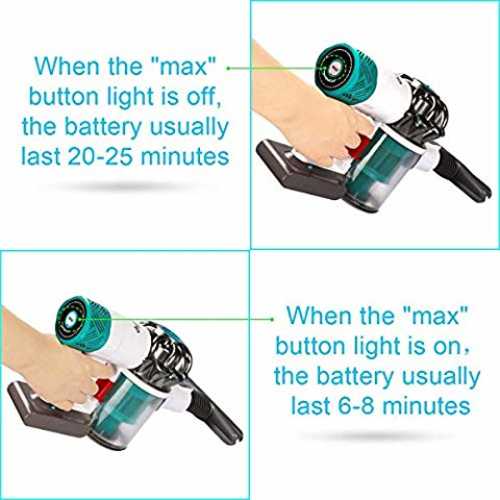 When the "max" button light is off, the battery usually last 20-25 minutes

When the "max" button light is on, the battery usually last 6-8 minutes