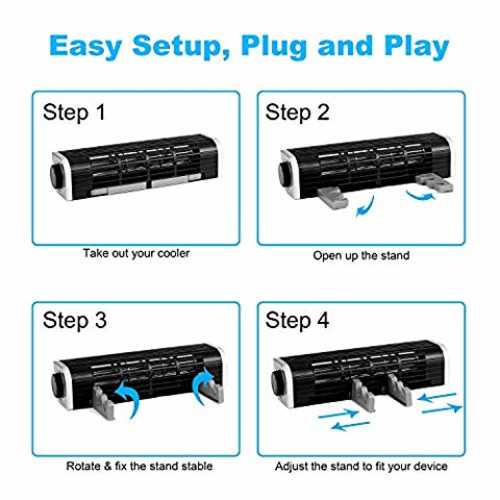 Easy Setup, Plug and Play

Step 1

Take out your cooler

Step 2

Open up the stand

Step 3

Rotate & fix the stand stable

Step 4

Adjust the stand to fit your device