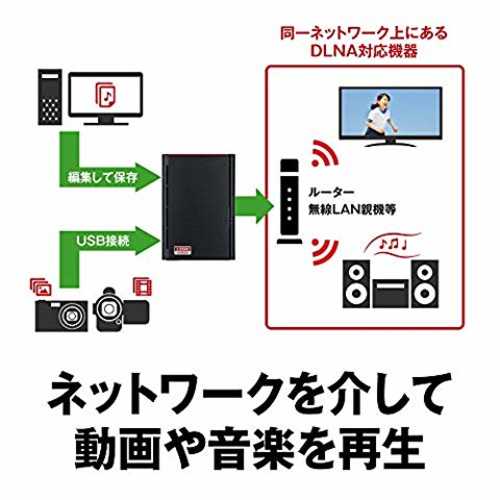 同一ネットワーク上にある
DLNA対応機器

編集して保存

USB接続

ルーター
無線LAN親機等

ネットワークを介して
動画や音楽を再生