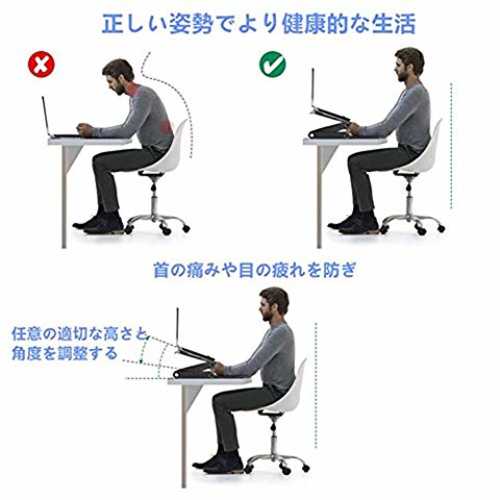 正しい姿勢でより健康的な生活

首の痛みや目の疲れを防ぎ

任意の適切な高さと角度を調整する