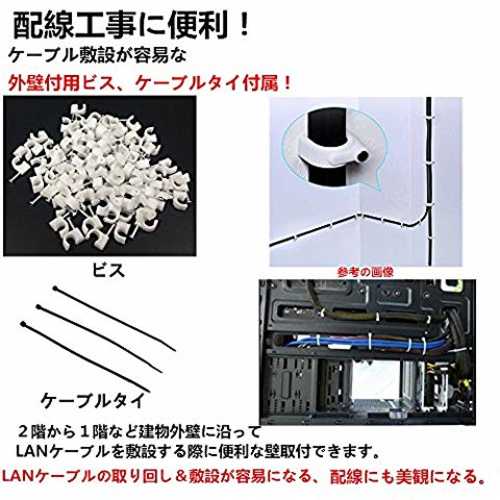 配線工事に便利！
ケーブル敷設が容易な
外壁付用ビス、ケーブルタイ付属！

ビス

参考の画像

ケーブルタイ

２階から１階など建物外壁に沿って
LANケーブルを敷設する際に便利な壁取付できます。

LANケーブルの取り回し＆敷設が容易になる、配線にも美観になる。