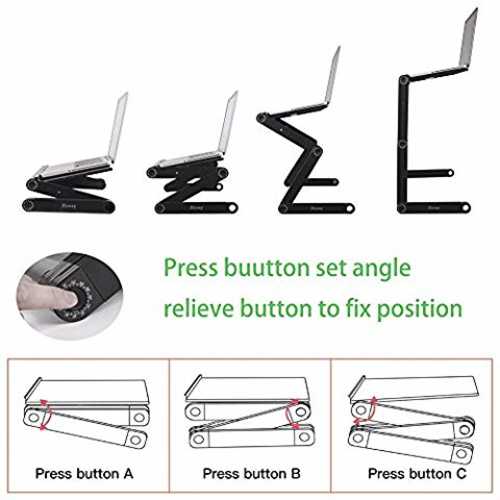 Press buutton set angle
relieve button to fix position

Press button A

Press button B

Press button C