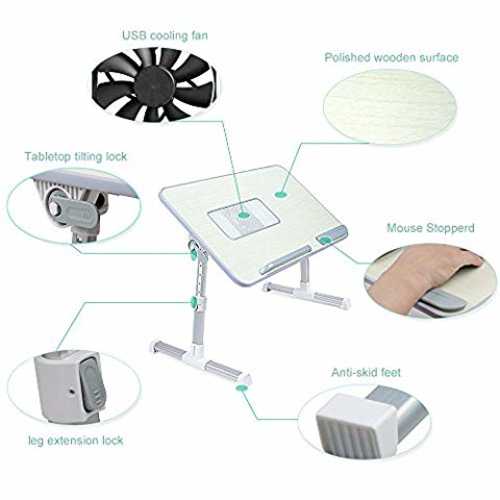 USB cooling fan

Polished wooden surface

Tabletop tilting lock

Mouse Stopperd

Anti-skid feet

leg extension lock