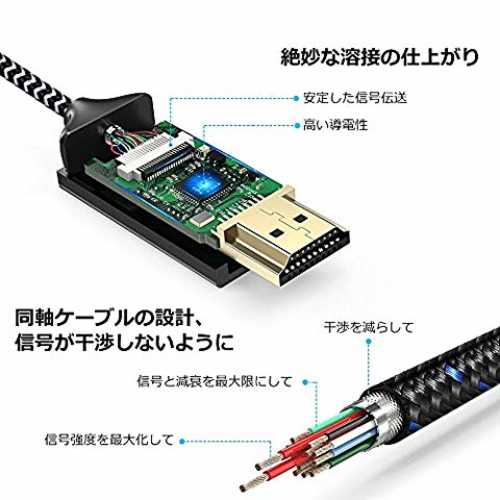 絶妙な溶接の仕上がり

安定した信号伝送

高い導電性

同軸ケーブルの設計、
信号が干渉しないように

干渉を減らして

信号と減衰を最大限にして

信号強度を最大化して