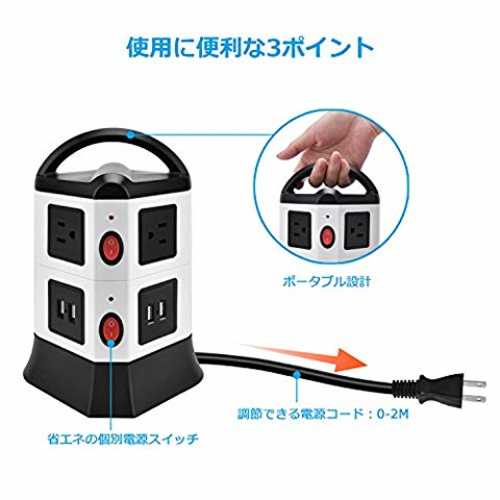 使用に便利な3ポイント

ポータブル設計

調節できる電源コード：0-2M

省エネの個別電源スイッチ