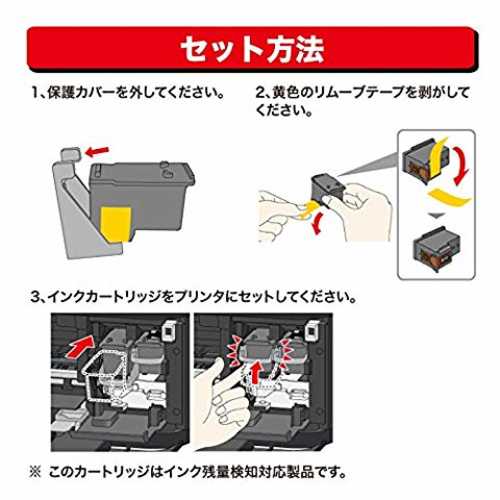 セット方法

1、保護カバーを外してください。

2、黄色のリムーブテープを剥がしてください。

3、インクカートリッジをプリンタにセットしてください。

※ このカートリッジはインク残量検知対応製品です。