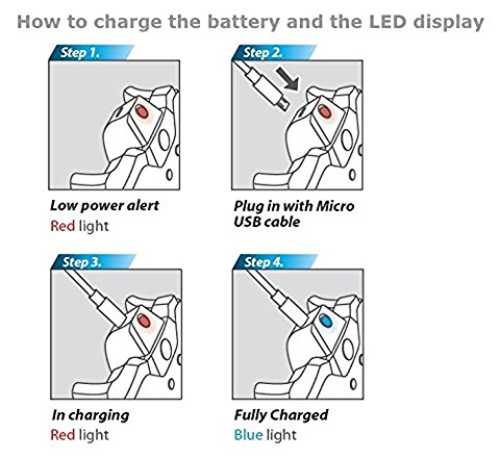 How to charge the battery and the LED display

Step 1.

Low power alert
Red light

Step 2.

Plug in with Micro USB cable

Step 3.

In charging
Red light

Step 4.

Fully Charged
Blue light