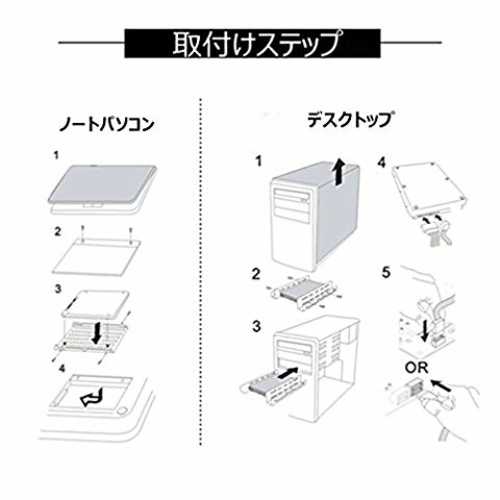 取付けステップ

ノートパソコン

1

2

3

4

デスクトップ

1

2

3

4

5

OR