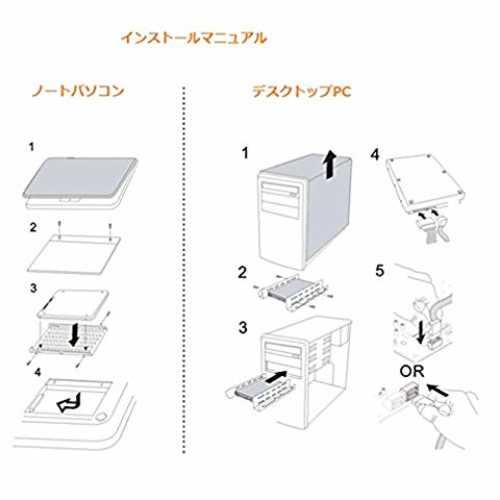 インストールマニュアル

ノートパソコン

1

2

3

4

デスクトップPC

1

2

3

4

5

OR