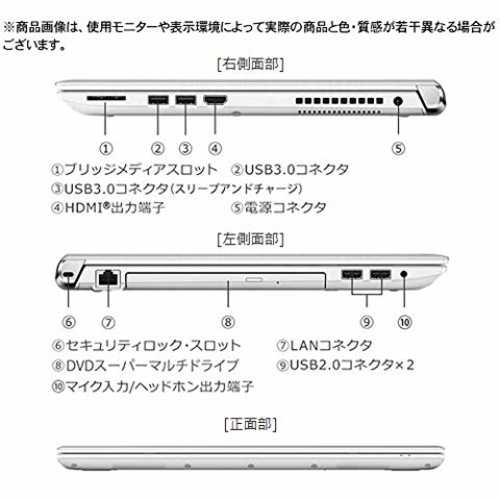 ※商品画像は、使用モニターや表示環境によって実際の商品と色・質感が若干異なる場合がございます。

[右側面部]

① ② ③ ④ ⑤

①ブリッジメディアスロット ②USB3.0コネクタ
③USB3.0コネクタ(スリープアンドチャージ)
④HDMI®出力端子 ⑤電源コネクタ

[左側面部]

⑥ ⑦ ⑧ ⑨ ⑩

⑥セキュリティロック・スロット ⑦LANコネクタ
⑧DVDスーパーマルチドライブ ⑨USB2.0コネクタ×2
⑩マイク入力/ヘッドホン出力端子

[正面部]