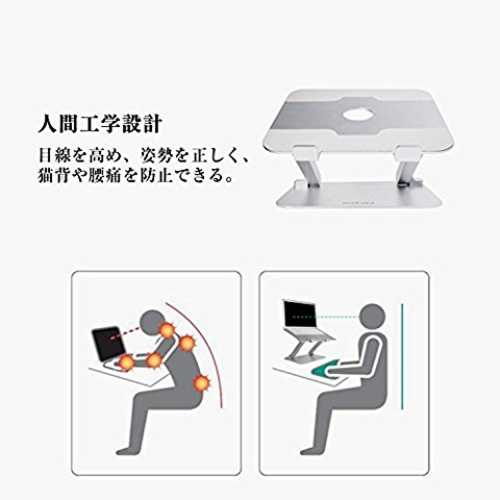 人間工学設計

目線を高め、姿勢を正しく、猫背や腰痛を防止できる。