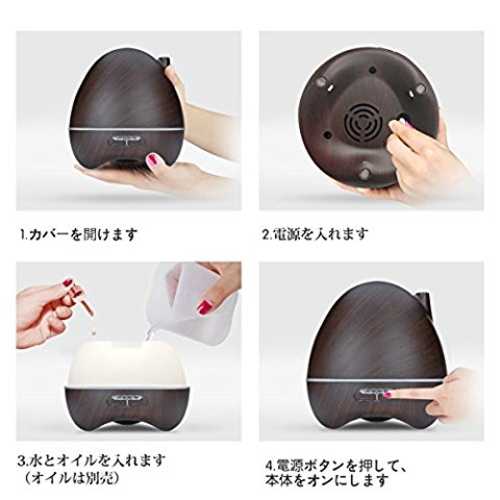 1.カバーを開けます

2.電源を入れます

3.水とオイルを入れます
（オイルは別売）

4.電源ボタンを押して、
本体をオンにします