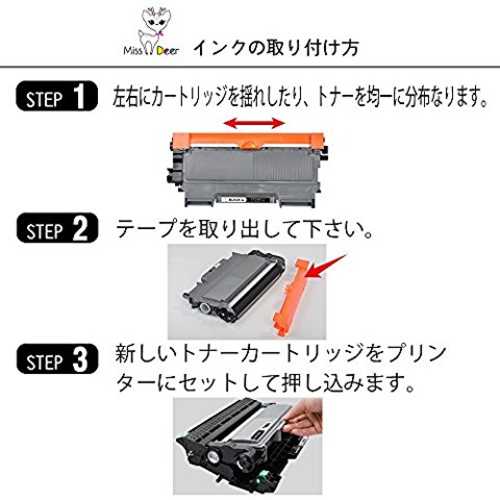 Miss Deer インクの取り付け方

STEP 1 左右にカートリッジを揺れしたり、トナーを均一に分布なります。

STEP 2 テープを取り出して下さい。

STEP 3 新しいトナーカートリッジをプリンターにセットして押し込みます。