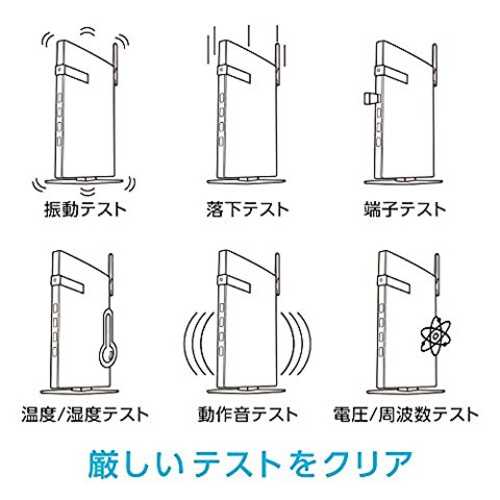 振動テスト

落下テスト

端子テスト

温度/湿度テスト

動作音テスト

電圧/周波数テスト

厳しいテストをクリア