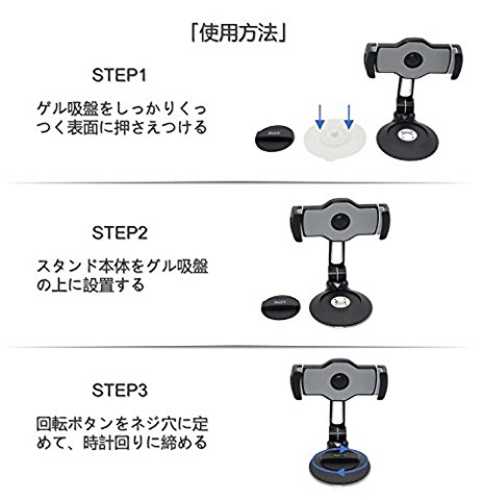 「使用方法」

STEP1

ゲル吸盤をしっかりくっつく表面に押さえつける

STEP2

スタンド本体をゲル吸盤の上に設置する

STEP3

回転ボタンをネジ穴に定めて、時計回りに締める