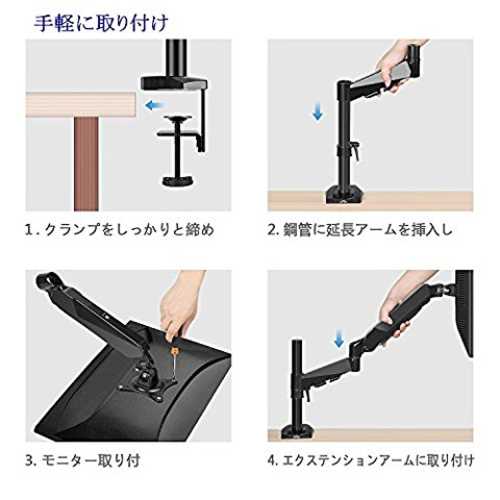 手軽に取り付け

1. クランプをしっかりと締め

2. 鋼管に延長アームを挿入し

3. モニター取り付

4. エクステンションアームに取り付け