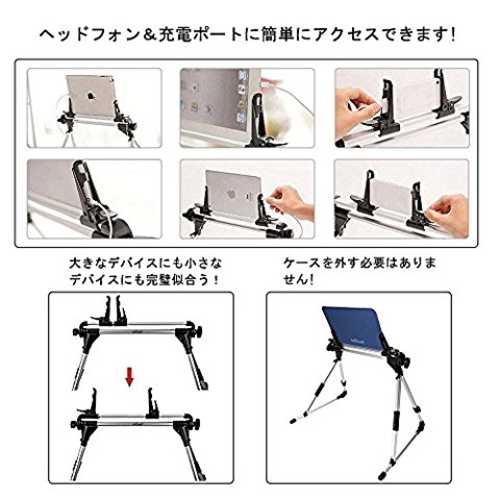 ヘッドフォン＆充電ポートに簡単にアクセスできます!

大きなデバイスにも小さなデバイスにも完璧似合う！

ケースを外す必要はありません!