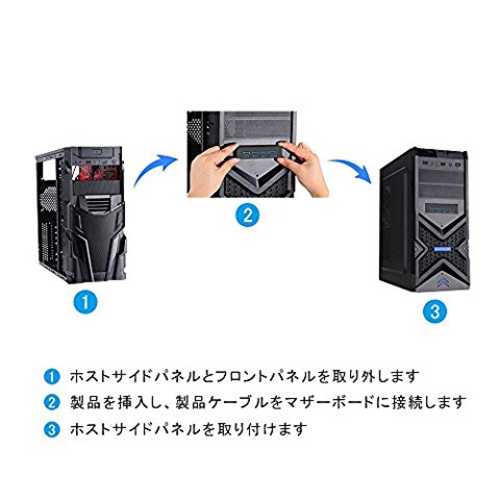 2

1

3

1 ホストサイドパネルとフロントパネルを取り外します
2 製品を挿入し、製品ケーブルをマザーボードに接続します
3 ホストサイドパネルを取り付けます