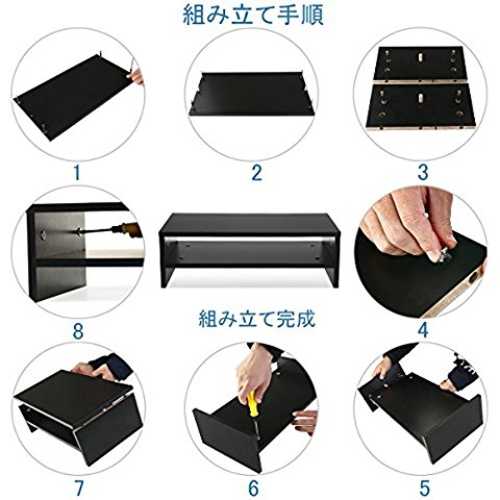 組み立て手順

1

2

3

8

組み立て完成

4

7

6

5