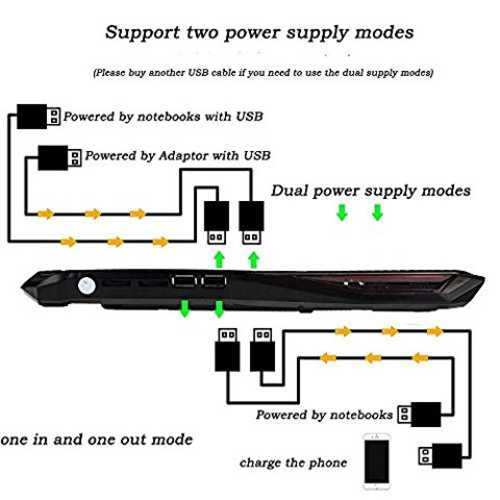 Support two power supply modes

(Please buy another USB cable if you need to use the dual supply modes)

Powered by notebooks with USB

Powered by Adaptor with USB

Dual power supply modes

Powered by notebooks

one in and one out mode

charge the phone