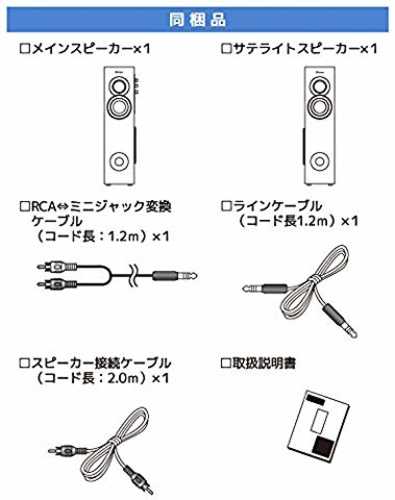 同梱品

□メインスピーカー×1

□サテライトスピーカー×1

□RCA⇔ミニジャック変換ケーブル（コード長：1.2m）×1

□ラインケーブル（コード長1.2m）×1

□スピーカー接続ケーブル（コード長：2.0m）×1

□取扱説明書