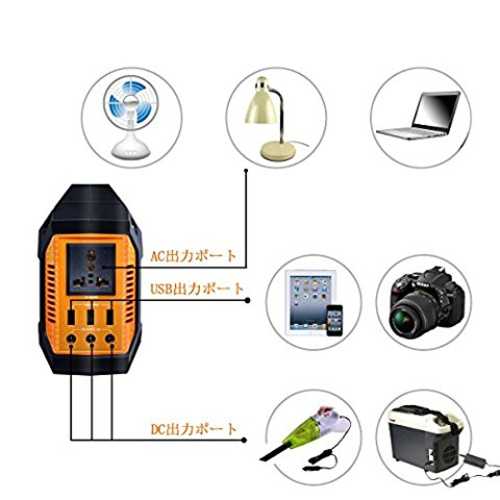 AC出力ポート

USB出力ポート

DC出力ポート