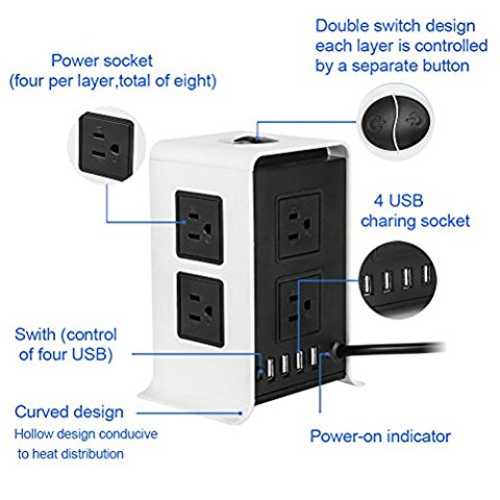 Power socket
(four per layer,total of eight)

Double switch design
each layer is controlled
by a separate button

4 USB
charing socket

Swith (control
of four USB)

Curved design
Hollow design conducive
to heat distribution

Power-on indicator