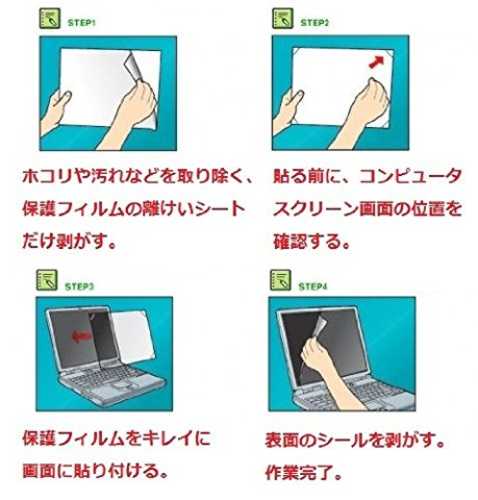 STEP1

ホコリや汚れなどを取り除く、保護フィルムの離けいシートだけ剥がす。

STEP2

貼る前に、コンピュータスクリーン画面の位置を確認する。

STEP3

保護フィルムをキレイに画面に貼り付ける。

STEP4

表面のシールを剥がす。作業完了。