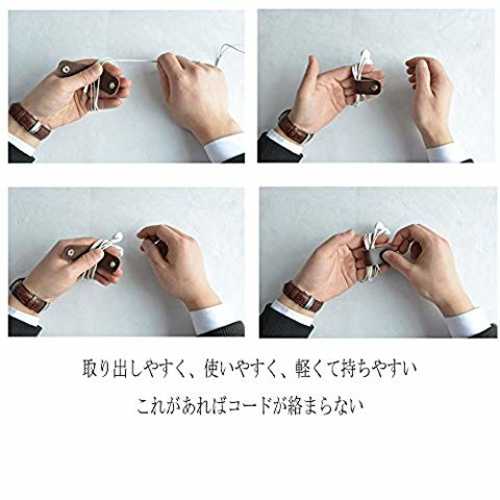 取り出しやすく、使いやすく、軽くて持ちやすい

これがあればコードが絡まらない