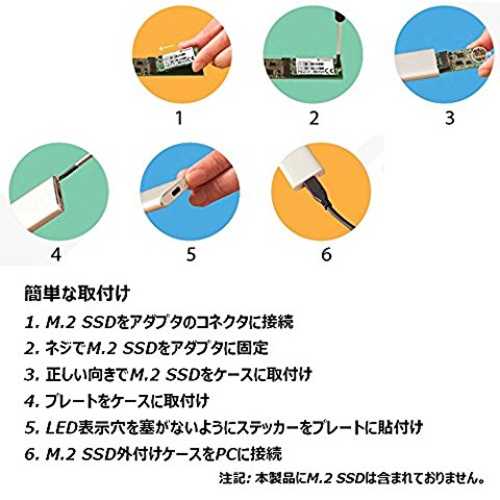 1

2

3

4

5

6

簡単な取付け

1. M.2 SSDをアダプタのコネクタに接続

2. ネジでM.2 SSDをアダプタに固定

3. 正しい向きでM.2 SSDをケースに取付け

4. プレートをケースに取付け

5. LED表示穴を塞がないようにステッカーをプレートに貼付け

6. M.2 SSD外付けケースをPCに接続

注記: 本製品にM.2 SSDは含まれておりません。