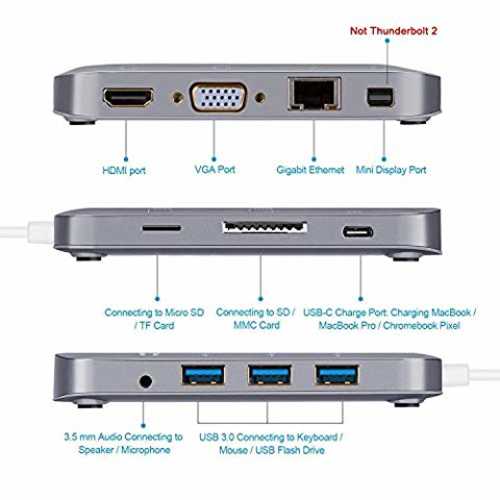 Not Thunderbolt 2

HDMI port

VGA Port

Gigabit Ethernet

Mini Display Port

Connecting to Micro SD / TF Card

Connecting to SD / MMC Card

USB-C Charge Port. Charging MacBook / MacBook Pro / Chromebook Pixel

3.5 mm Audio Connecting to Speaker / Microphone

USB 3.0 Connecting to Keyboard / Mouse / USB Flash Drive