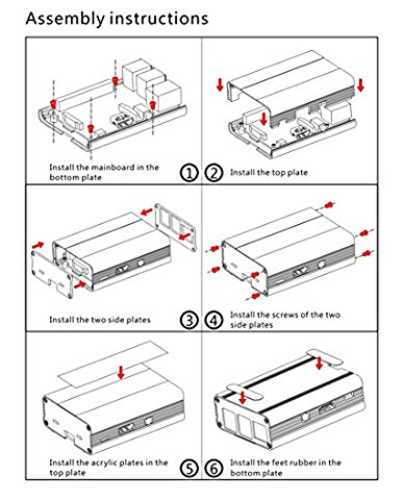 Assembly instructions

Install the mainboard in the bottom plate

① ② Install the top plate

Install the two side plates

③ ④ Install the screws of the two side plates

Install the acrylic plates in the top plate

⑤ ⑥ Install the feet rubber in the bottom plate