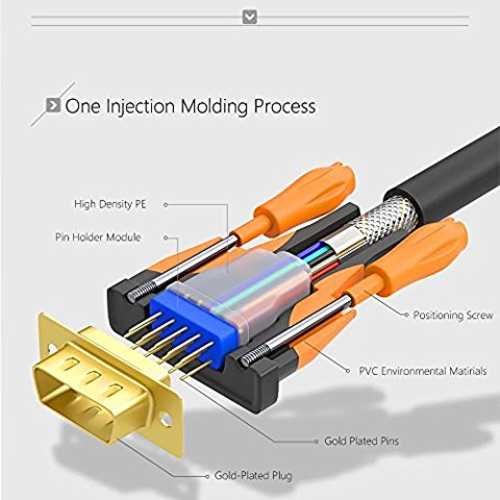 One Injection Molding Process

High Density PE

Pin Holder Module

Positioning Screw

PVC Environmental Matirials

Gold Plated Pins

Gold-Plated Plug