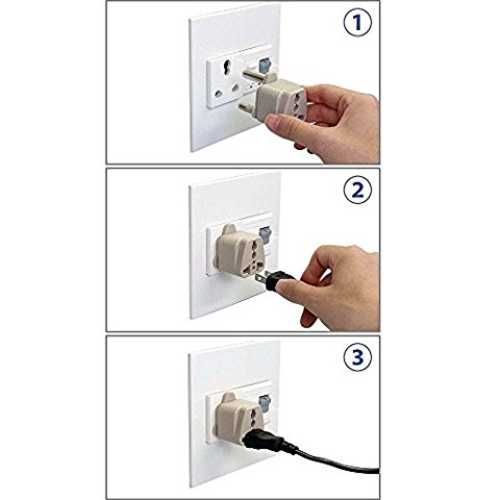 1

2

3