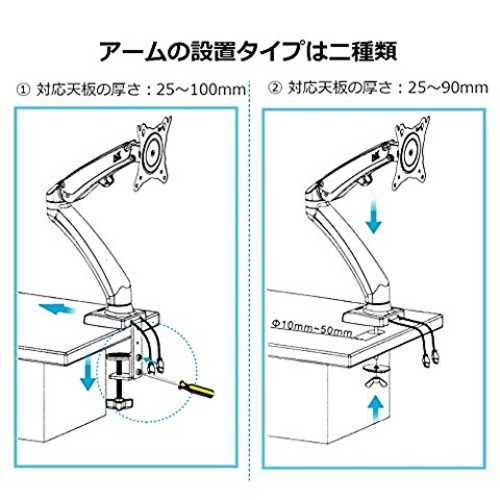 アームの設置タイプは二種類

① 対応天板の厚さ：25～100mm

② 対応天板の厚さ：25～90mm

Φ10mm~50mm