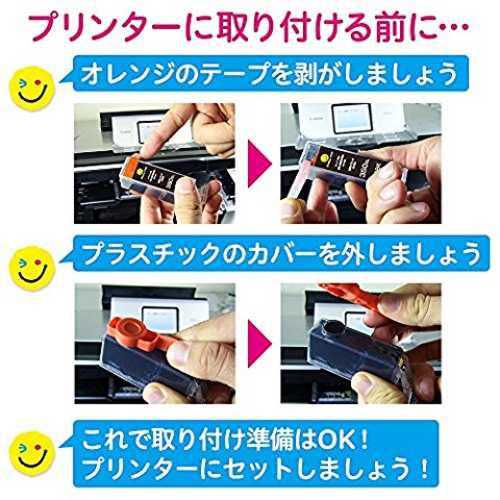 プリンターに取り付ける前に…

オレンジのテープを剥がしましょう

プラスチックのカバーを外しましょう

これで取り付け準備はOK!
プリンターにセットしましょう!