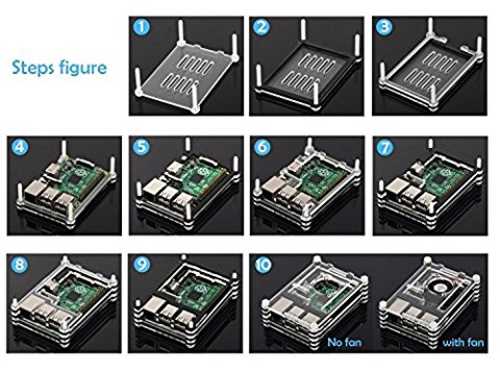 Steps figure

1

2

3

4

5

6

7

8

9

10

No fan

with fan