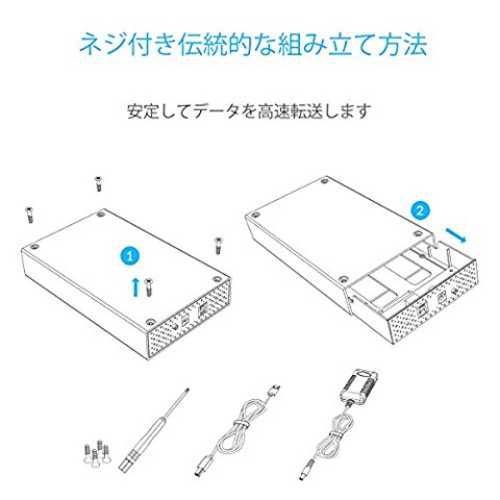 ネジ付き伝統的な組み立て方法

安定してデータを高速転送します

1

2