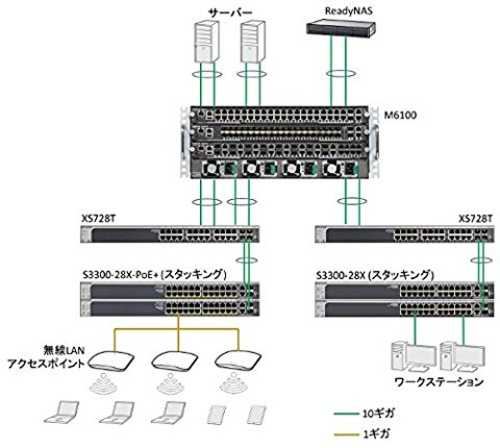 サーバー

ReadyNAS

M6100

XS728T

XS728T

S3300-28X-PoE+ (スタッキング)

S3300-28X (スタッキング)

無線LAN
アクセスポイント

ワークステーション

10ギガ

1ギガ