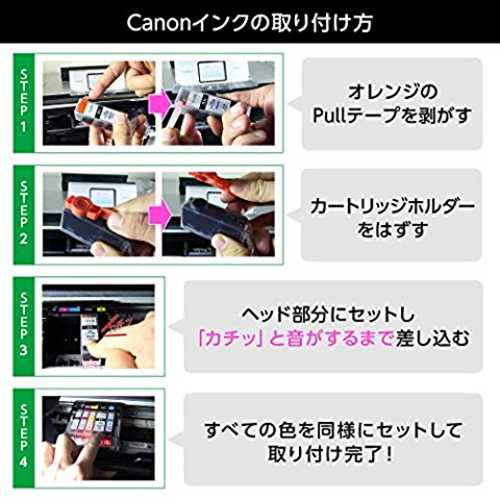 Canonインクの取り付け方

STEP 1

オレンジの
Pullテープを剥がす

STEP 2

カートリッジホルダー
をはずす

STEP 3

ヘッド部分にセットし
「カチッ」と音がするまで差し込む

STEP 4

すべての色を同様にセットして
取り付け完了！