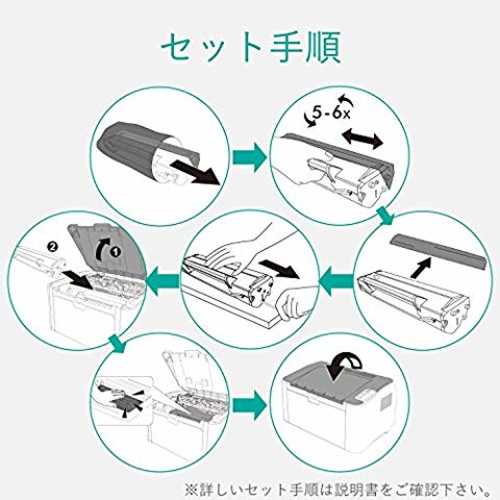 セット手順

5-6x

2
1

※詳しいセット手順は説明書をご確認下さい。