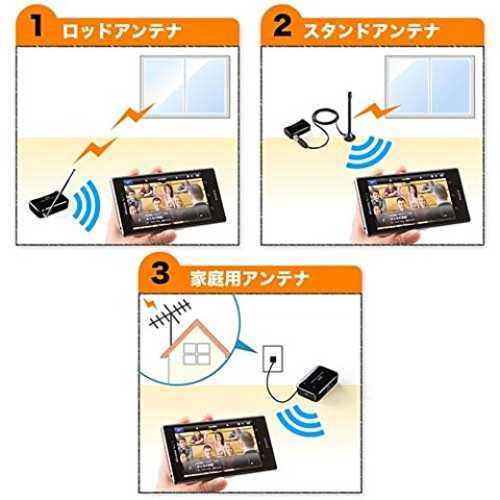 1 ロッドアンテナ

2 スタンドアンテナ

3 家庭用アンテナ