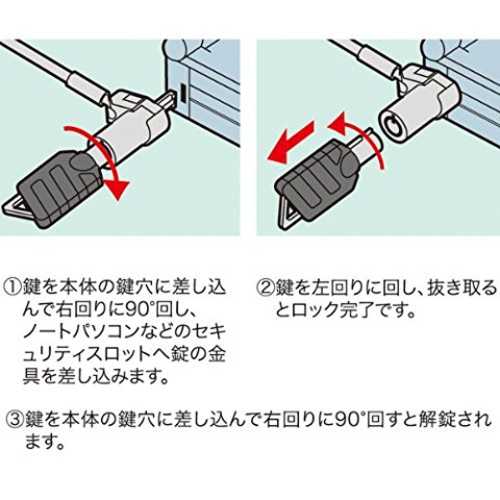 ①鍵を本体の鍵穴に差し込んで右回りに90°回し、ノートパソコンなどのセキュリティスロットへ錠の金具を差し込みます。

②鍵を左回りに回し、抜き取るとロック完了です。

③鍵を本体の鍵穴に差し込んで右回りに90°回すと解錠されます。