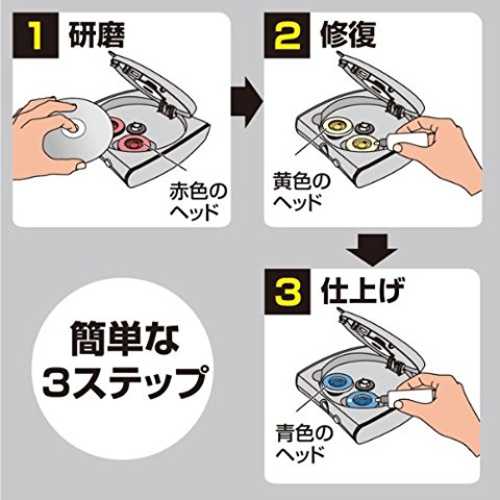 1 研磨

赤色のヘッド

2 修復

黄色のヘッド

3 仕上げ

青色のヘッド

簡単な3ステップ