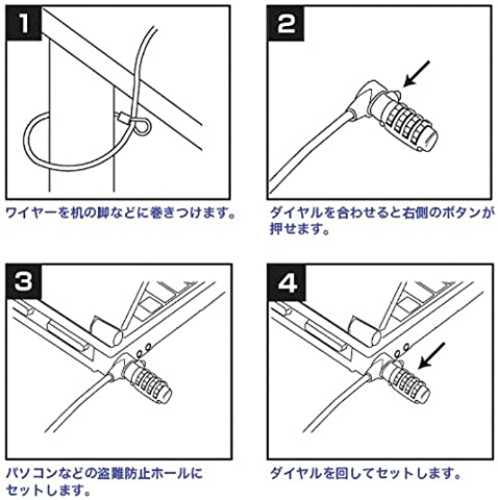 1

ワイヤーを机の脚などに巻きつけます。

2

ダイヤルを合わせると右側のボタンが押せます。

3

パソコンなどの盗難防止ホールにセットします。

4

ダイヤルを回してセットします。